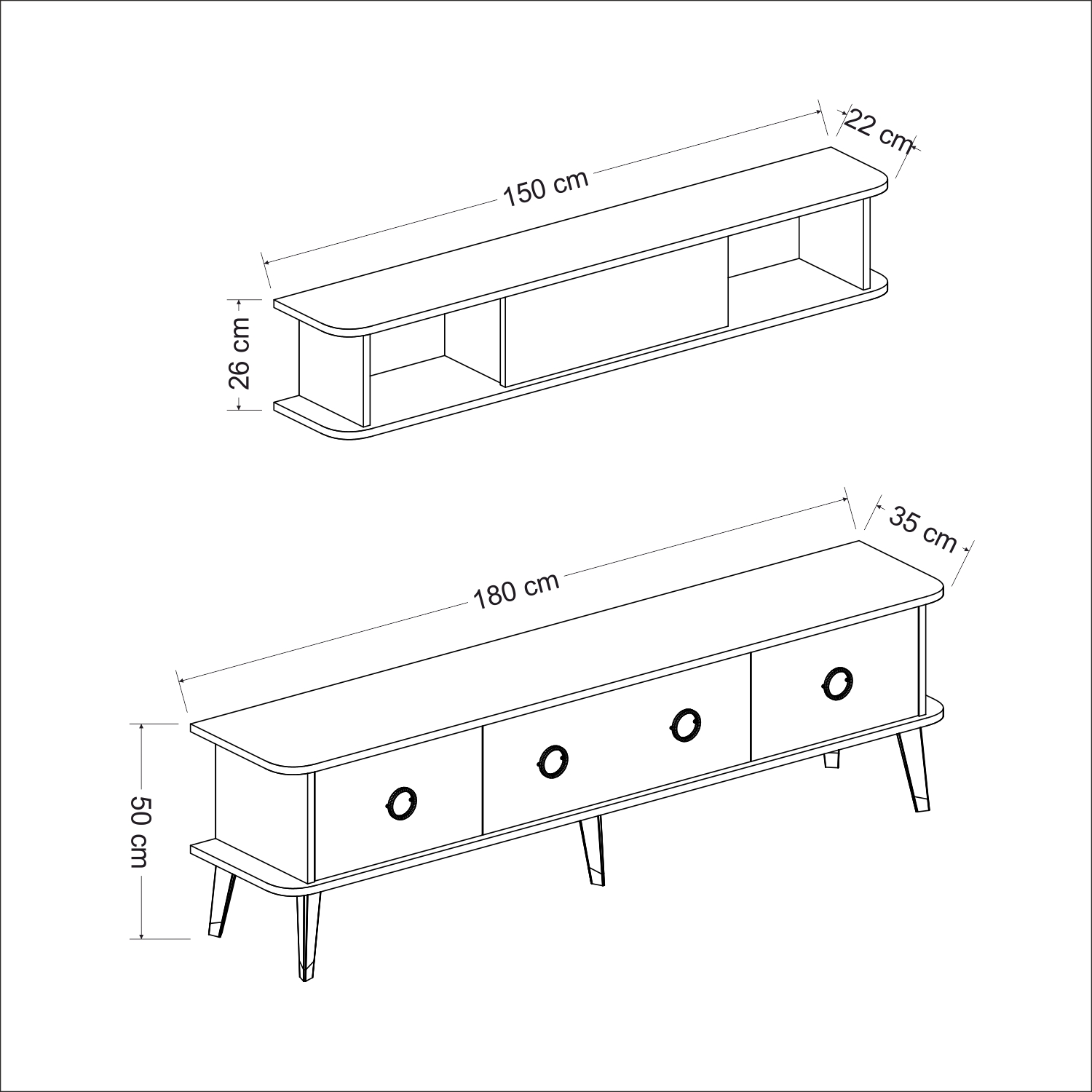 150 cm
22 cm
26 cm
180 cm
35 cm
50 cm